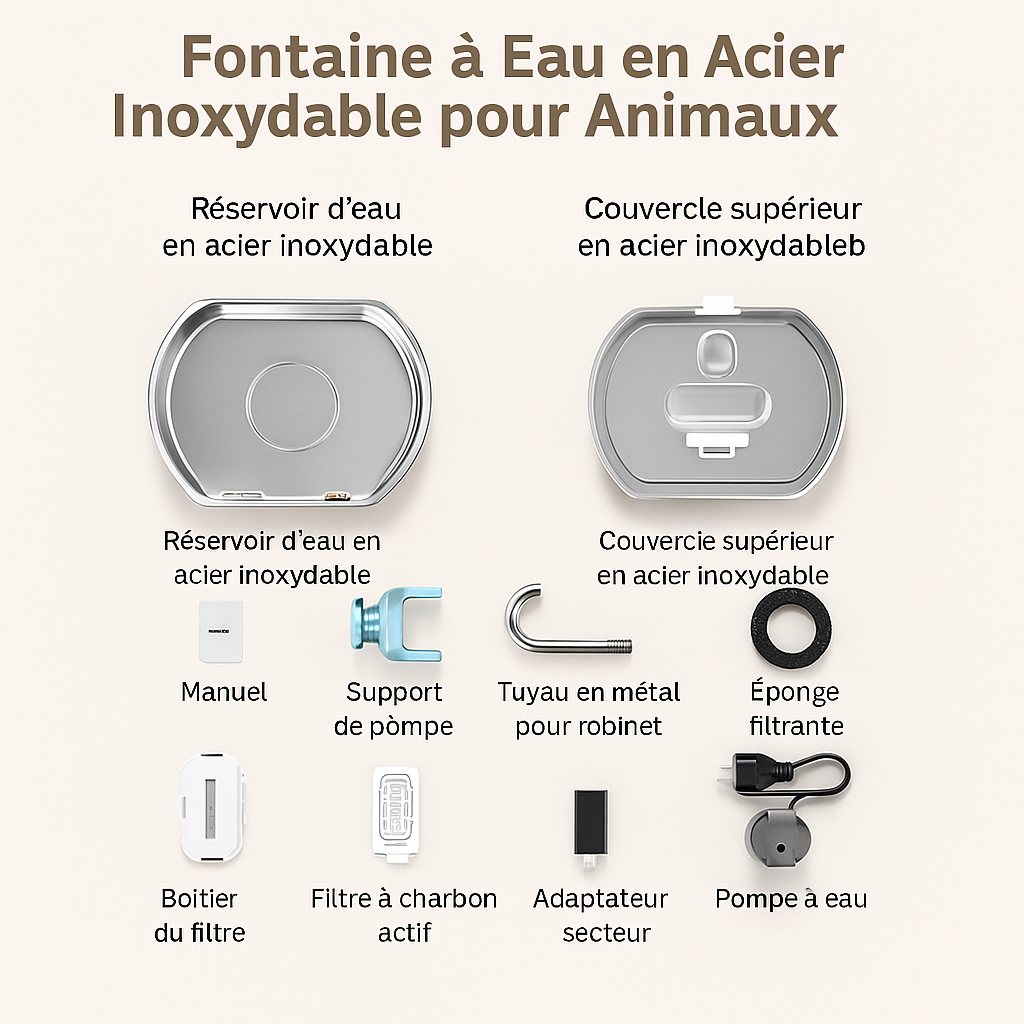 Fontaine à Eau en Acier Inoxydable pour Animaux

Réservoir d'eau en acier inoxydable

Couvercle supérieur en acier inoxydableb

Réservoir d'eau en acier inoxydable

Couvercie supérieur en acier inoxydable

Manuel

Support de pòmpe

Tuyau en métal pour robinet

Éponge filtrante

Boitier du filtre

Filtre à charbon actif

Adaptateur secteur

Pompe à eau